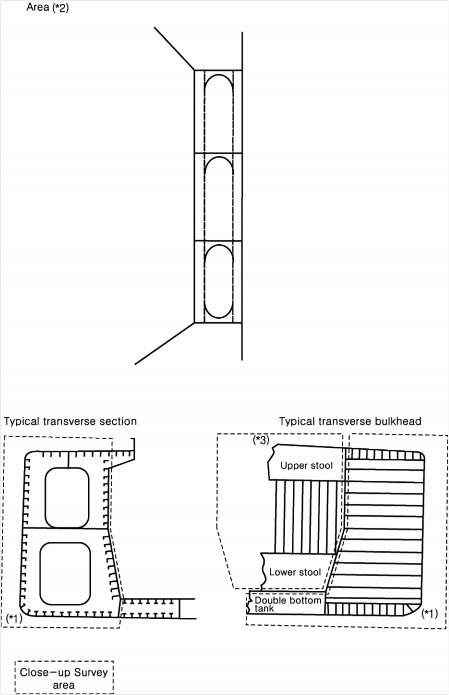 Area (*2)

Typical transverse section

(*1)

Typical transverse bulkhead

(*3)

Upper stool

Lower stool

Double bottom tank

(*1)

Close-up Survey area